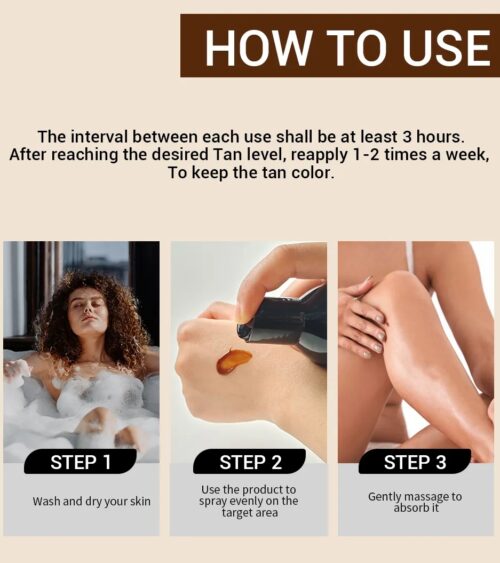 HOW TO USE

The interval between each use shall be at least 3 hours. After reaching the desired Tan level, reapply 1-2 times a week, To keep the tan color.

STEP 1

Wash and dry your skin

STEP 2

Use the product to spray evenly on the target area

STEP 3

Gently massage to absorb it